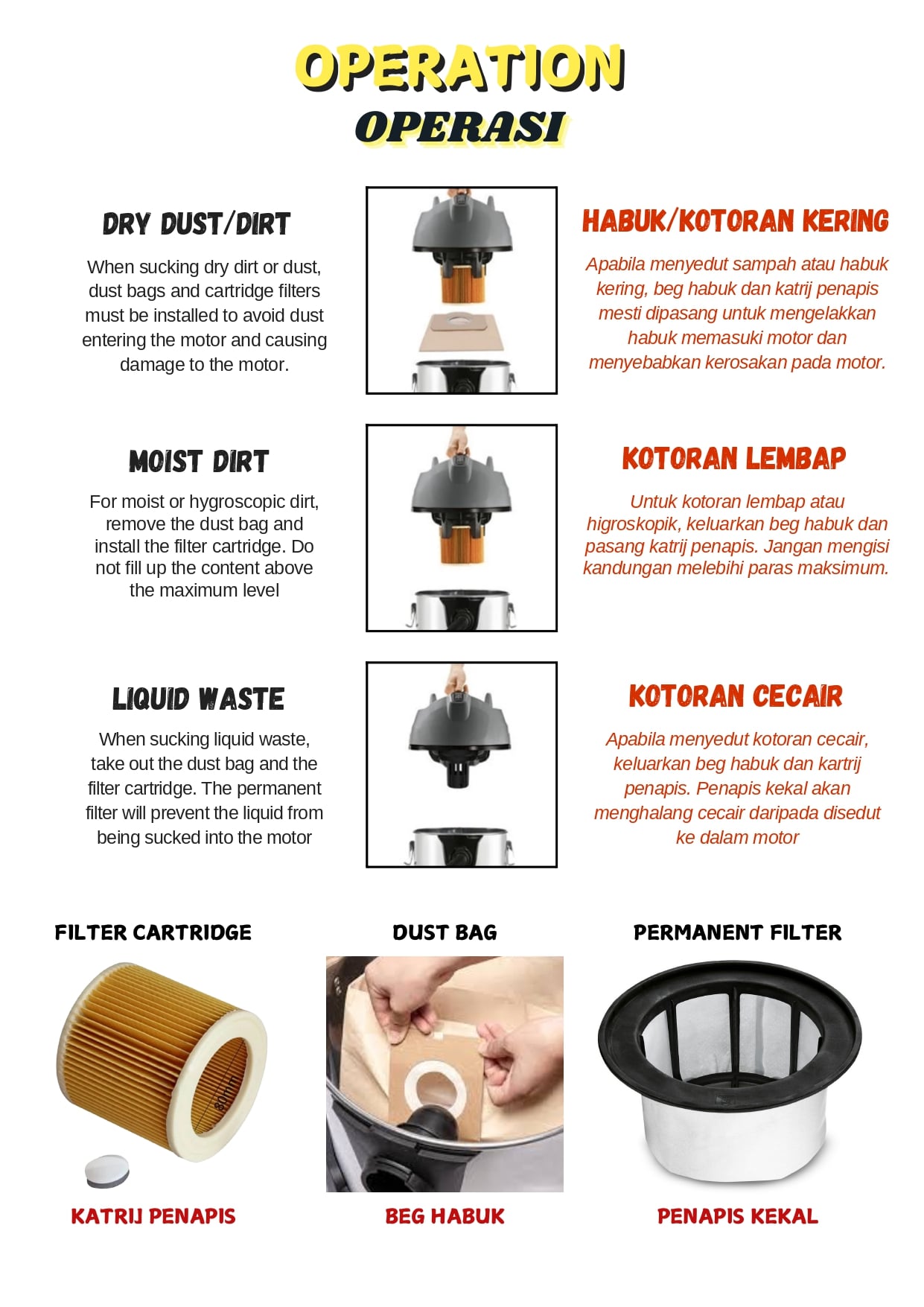 OPERATION
OPERASI

DRY DUST/DIRT

When sucking dry dirt or dust, dust bags and cartridge filters must be installed to avoid dust entering the motor and causing damage to the motor.

HABUK/KOTORAN KERING

Apabila menyedut sampah atau habuk kering, beg habuk dan katrij penapis mesti dipasang untuk mengelakkan habuk memasuki motor dan menyebabkan kerosakan pada motor.

MOIST DIRT

For moist or hygroscopic dirt, remove the dust bag and install the filter cartridge. Do not fill up the content above the maximum level

KOTORAN LEMBAP

Untuk kotoran lembap atau higroskopik, keluarkan beg habuk dan pasang katrij penapis. Jangan mengisi kandungan melebihi paras maksimum.

LIQUID WASTE

When sucking liquid waste, take out the dust bag and the filter cartridge. The permanent filter will prevent the liquid from being sucked into the motor

KOTORAN CECAIR

Apabila menyedut kotoran cecair, keluarkan beg habuk dan kartrij penapis. Penapis kekal akan menghalang cecair daripada disedut ke dalam motor

FILTER CARTRIDGE

80mm

KATRIJ PENAPIS

DUST BAG

BEG HABUK

PERMANENT FILTER

PENAPIS KEKAL